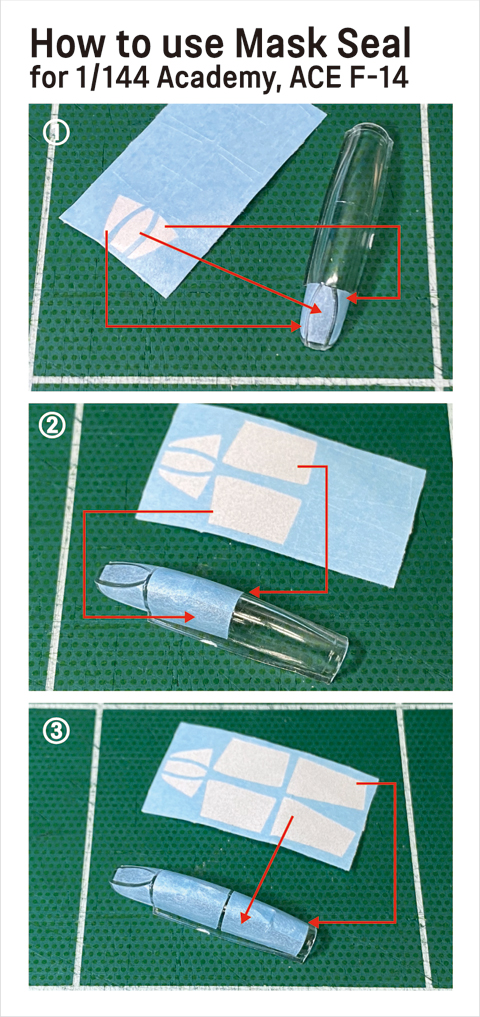 How to use Mask Seal
for 1/144 Academy, ACE F-14

①

②

③